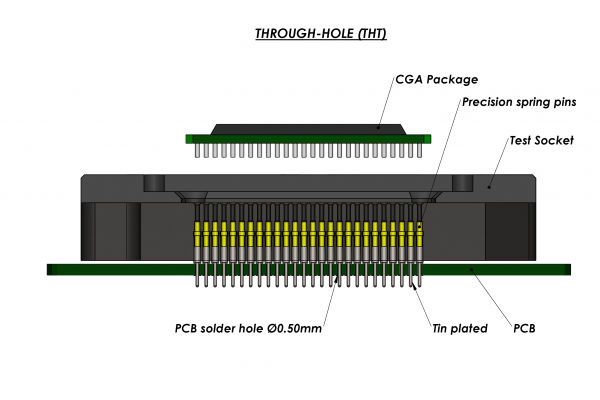 THROUGH-HOLE (THT)

CGA Package

Precision spring pins

Test Socket

PCB solder hole Ø0.50mm

Tin plated

PCB